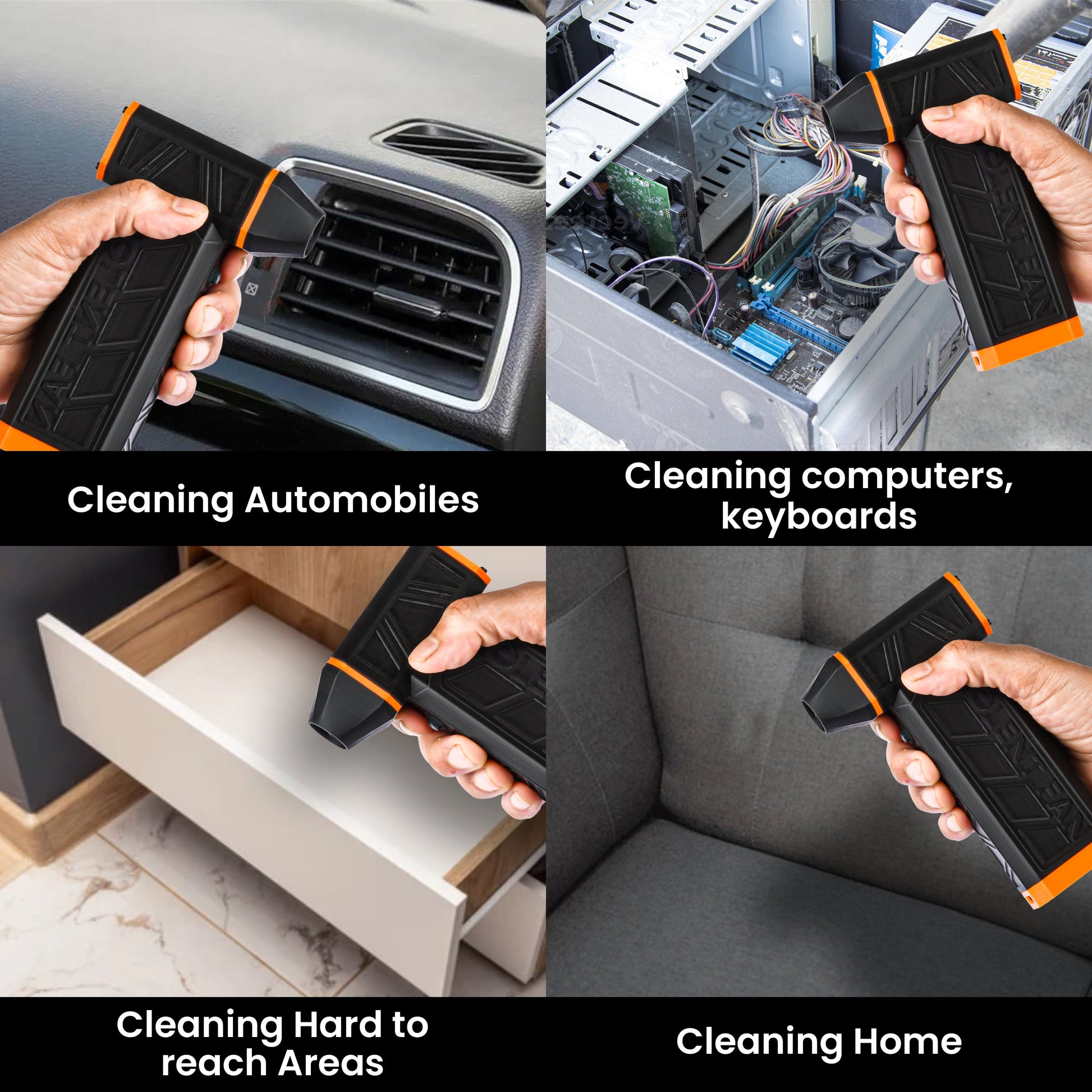 Cleaning Automobiles

Cleaning computers, keyboards

Cleaning Hard to reach Areas

Cleaning Home